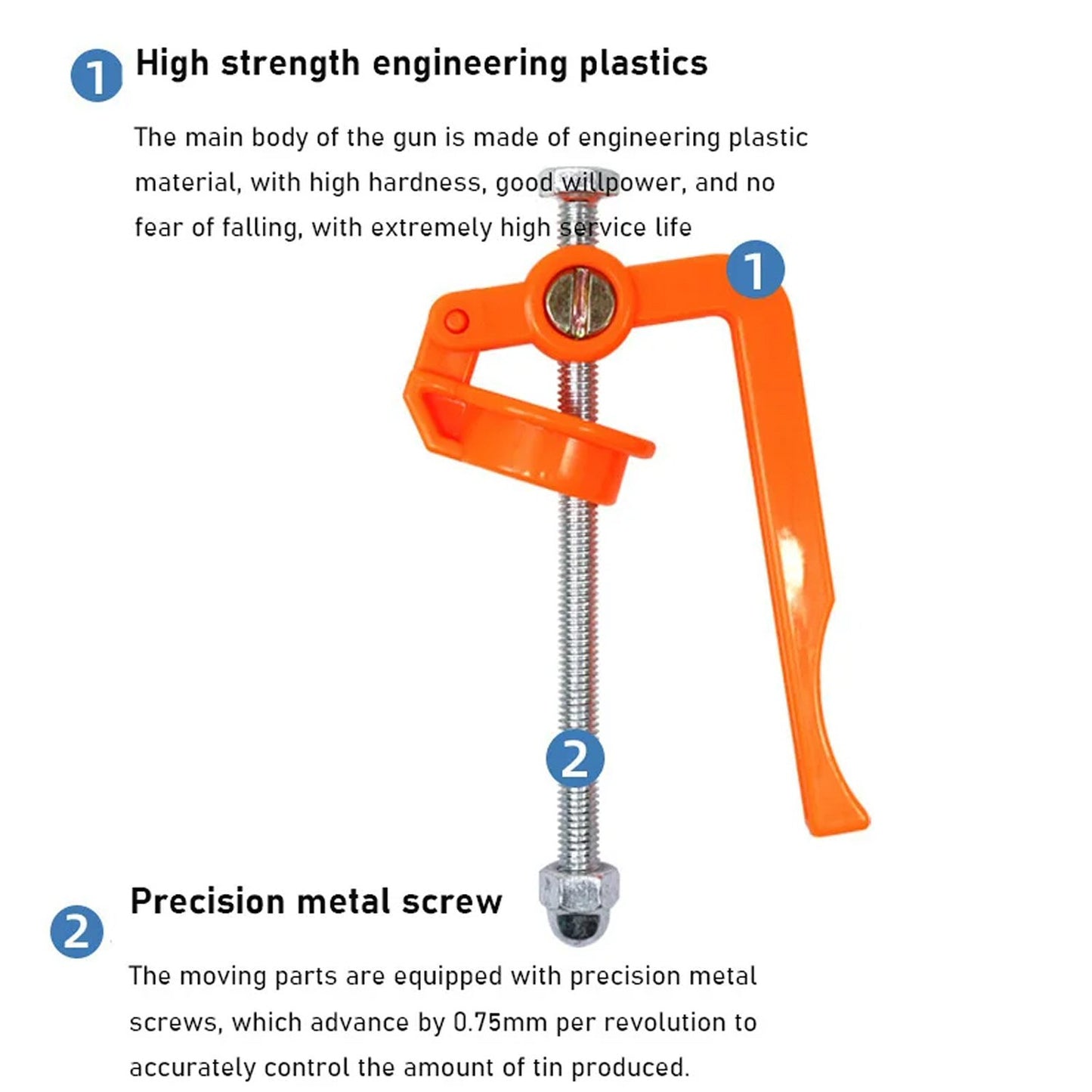 1 High strength engineering plastics

The main body of the gun is made of engineering plastic material, with high hardness, good willpower, and no fear of falling, with extremely high service life

1

2

2 Precision metal screw

The moving parts are equipped with precision metal screws, which advance by 0.75mm per revolution to accurately control the amount of tin produced.