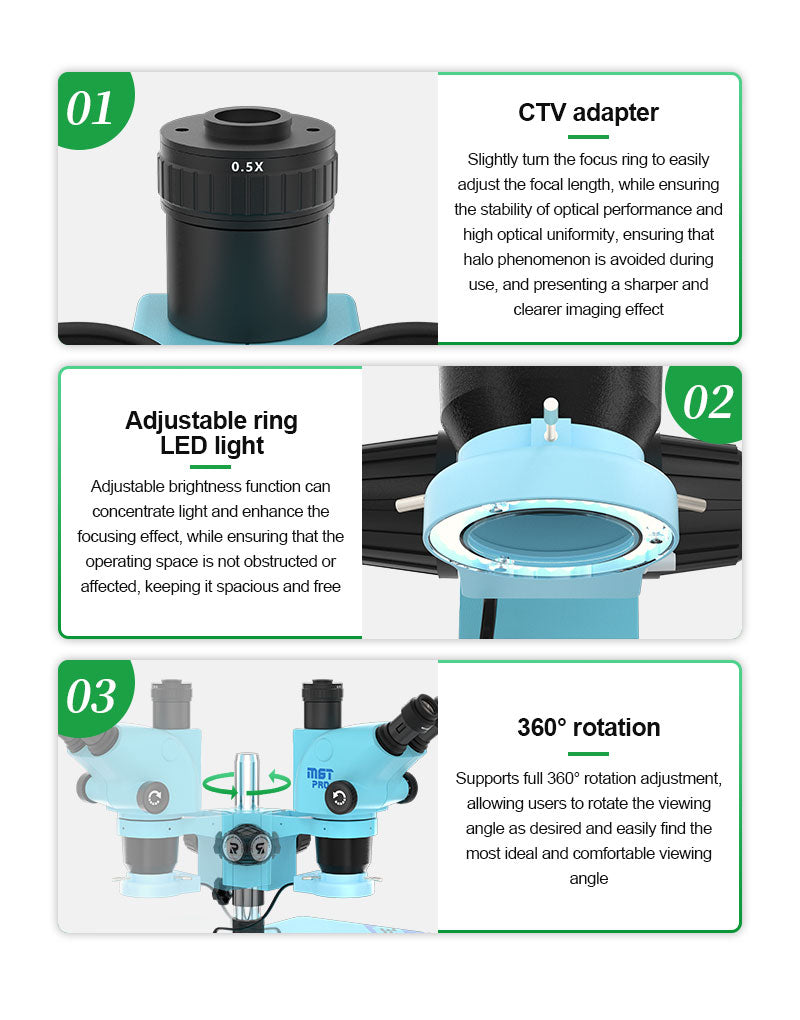 01

0.5X

CTV adapter

Slightly turn the focus ring to easily adjust the focal length, while ensuring the stability of optical performance and high optical uniformity, ensuring that halo phenomenon is avoided during use, and presenting a sharper and clearer imaging effect

Adjustable ring LED light

Adjustable brightness function can concentrate light and enhance the focusing effect, while ensuring that the operating space is not obstructed or affected, keeping it spacious and free

02

03

M6T PRO

360° rotation

Supports full 360° rotation adjustment, allowing users to rotate the viewing angle as desired and easily find the most ideal and comfortable viewing angle