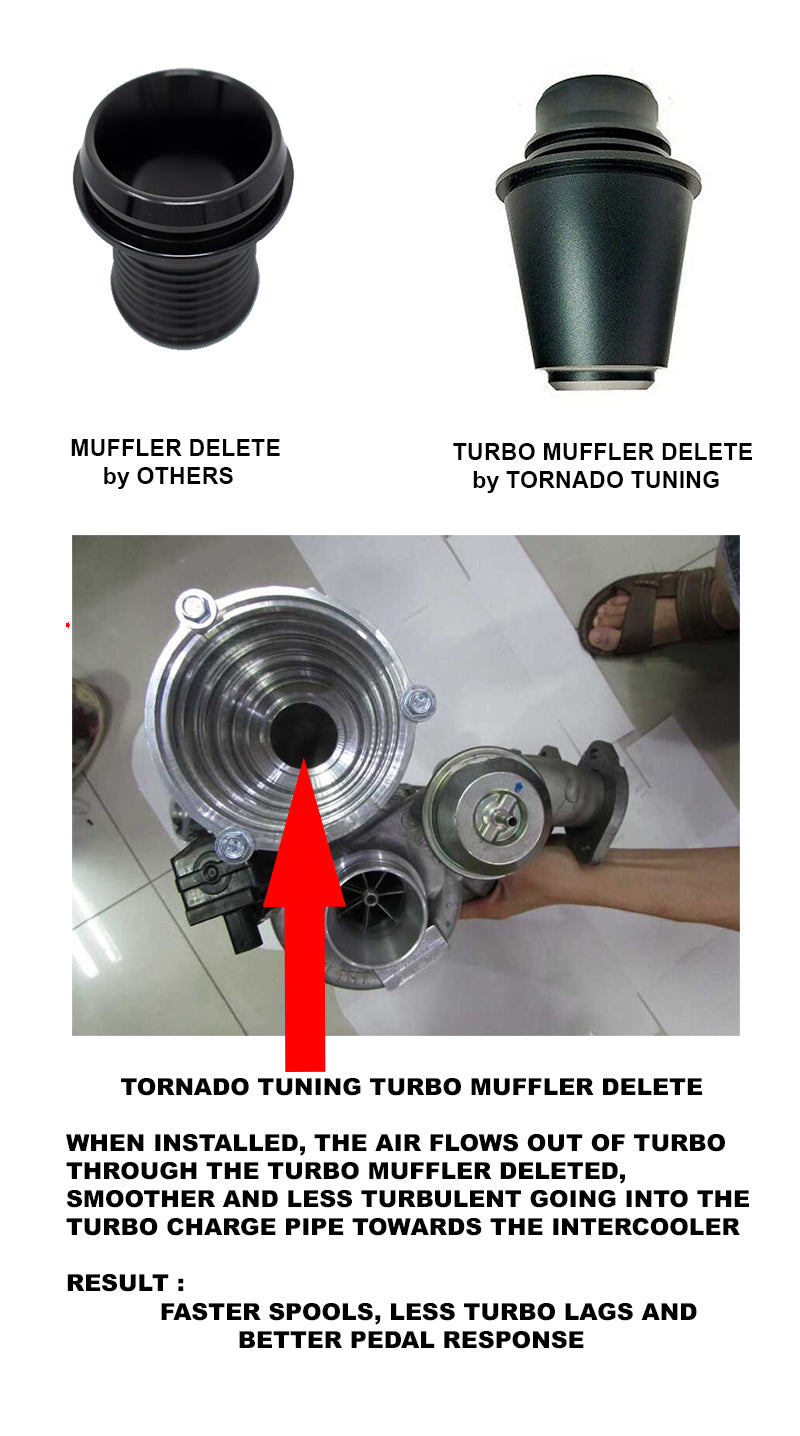 MUFFLER DELETE
by OTHERS

TURBO MUFFLER DELETE
by TORNADO TUNING

TORNADO TUNING TURBO MUFFLER DELETE

WHEN INSTALLED, THE AIR FLOWS OUT OF TURBO THROUGH THE TURBO MUFFLER DELETED, SMOOTHER AND LESS TURBULENT GOING INTO THE TURBO CHARGE PIPE TOWARDS THE INTERCOOLER

RESULT :
FASTER SPOOLS, LESS TURBO LAGS AND BETTER PEDAL RESPONSE