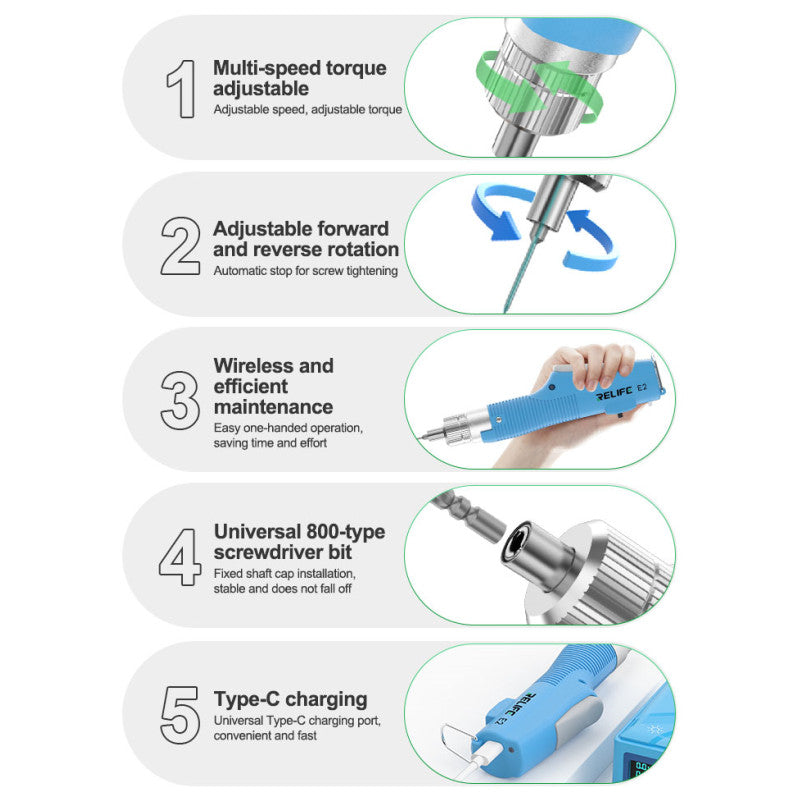 1 Multi-speed torque adjustable
Adjustable speed, adjustable torque

2 Adjustable forward and reverse rotation
Automatic stop for screw tightening

3 Wireless and efficient maintenance
Easy one-handed operation, saving time and effort

RELIFE E2

4 Universal 800-type screwdriver bit
Fixed shaft cap installation, stable and does not fall off

5 Type-C charging
Universal Type-C charging port, convenient and fast

RELIFE E2