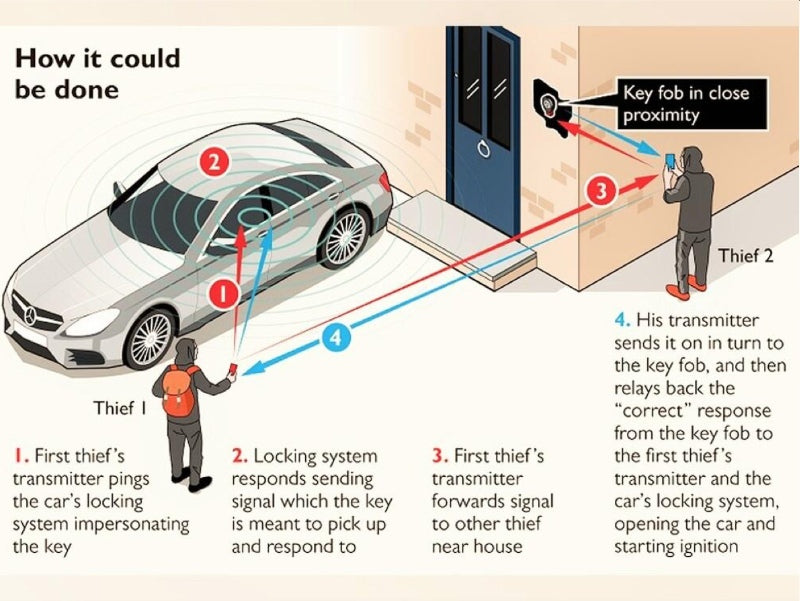 How it could be done

Key fob in close proximity

2

3

1

4

Thief 2

Thief 1

1. First thief's transmitter pings the car's locking system impersonating the key

2. Locking system responds sending signal which the key is meant to pick up and respond to

3. First thief's transmitter forwards signal to other thief near house

4. His transmitter sends it on in turn to the key fob, and then relays back the "correct" response from the key fob to the first thief's transmitter and the car's locking system, opening the car and starting ignition