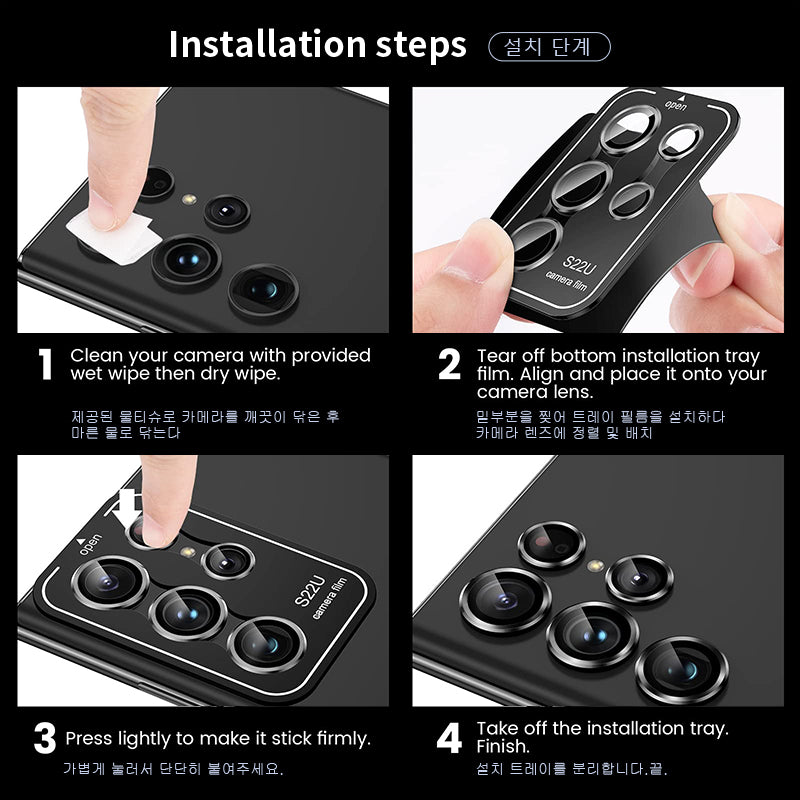 Installation steps 설치 단계

open

S22U
camera film

1 Clean your camera with provided wet wipe then dry wipe.

제공된 물티슈로 카메라를 깨끗이 닦은 후 마른 물로 닦는다

2 Tear off bottom installation tray film. Align and place it onto your camera lens.

밑부분을 찢어 트레이 필름을 설치하다 카메라 렌즈에 정렬 및 배치

open

S22U
camera film

3 Press lightly to make it stick firmly.

가볍게 눌러서 단단히 붙여주세요.

4 Take off the installation tray. Finish.

설치 트레이를 분리합니다.끝.