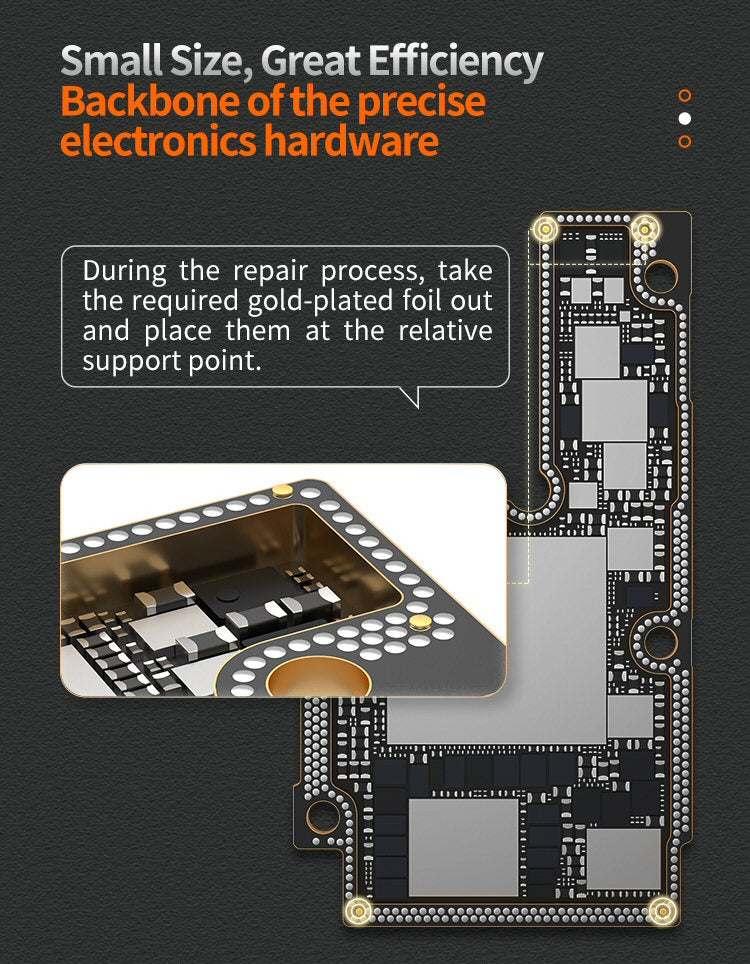 Small Size, Great Efficiency
Backbone of the precise electronics hardware

During the repair process, take the required gold-plated foil out and place them at the relative support point.