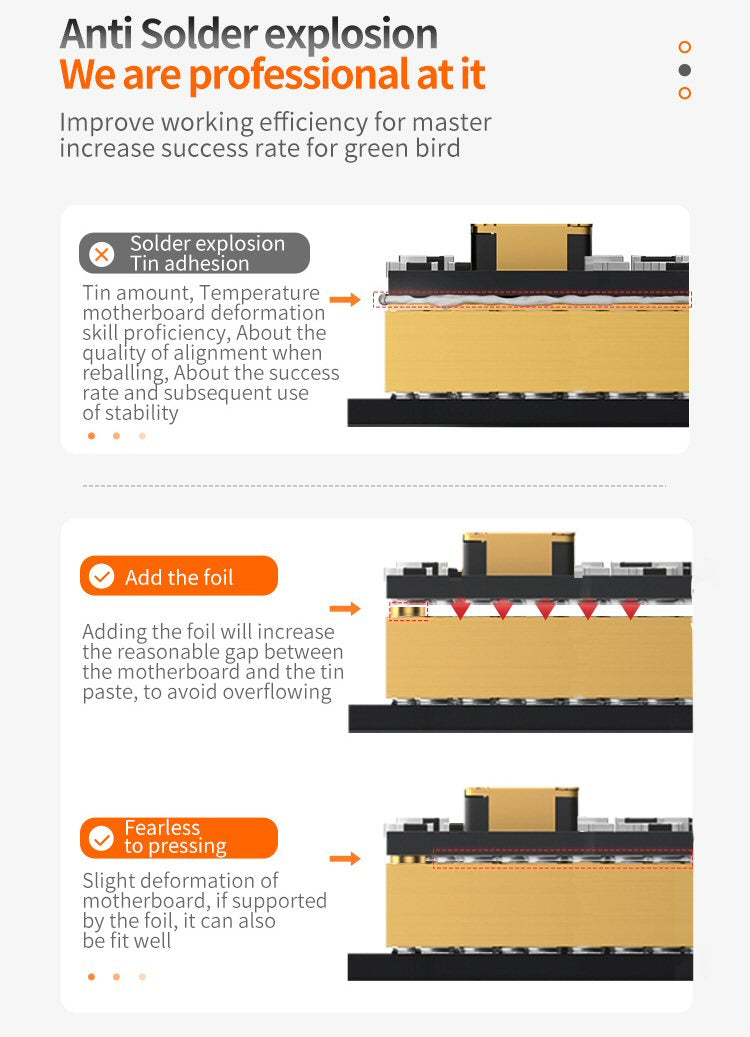 Anti Solder explosion
We are professional at it

Improve working efficiency for master increase success rate for green bird

Solder explosion
Tin adhesion

Tin amount, Temperature motherboard deformation skill proficiency, About the quality of alignment when reballing, About the success rate and subsequent use of stability

Add the foil

Adding the foil will increase the reasonable gap between the motherboard and the tin paste, to avoid overflowing

Fearless to pressing

Slight deformation of motherboard, if supported by the foil, it can also be fit well