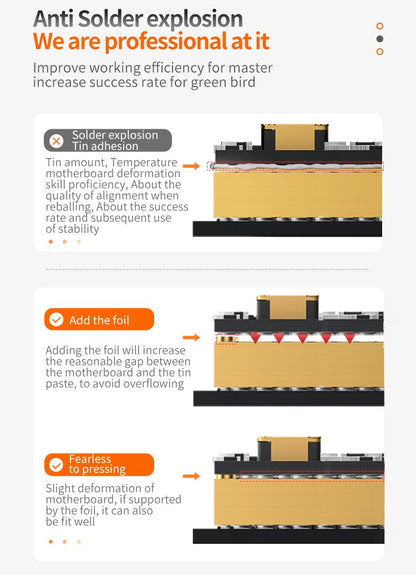 Anti Solder explosion
We are professional at it

Improve working efficiency for master increase success rate for green bird

Solder explosion
Tin adhesion

Tin amount, Temperature motherboard deformation skill proficiency, About the quality of alignment when reballing, About the success rate and subsequent use of stability

Add the foil

Adding the foil will increase the reasonable gap between the motherboard and the tin paste, to avoid overflowing

Fearless
to pressing

Slight deformation of motherboard, if supported by the foil, it can also be fit well