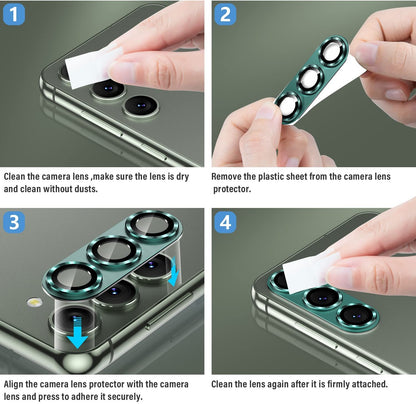 1

Clean the camera lens ,make sure the lens is dry and clean without dusts.

2

Remove the plastic sheet from the camera lens protector.

3

Align the camera lens protector with the camera lens and press to adhere it securely.

4

Clean the lens again after it is firmly attached.