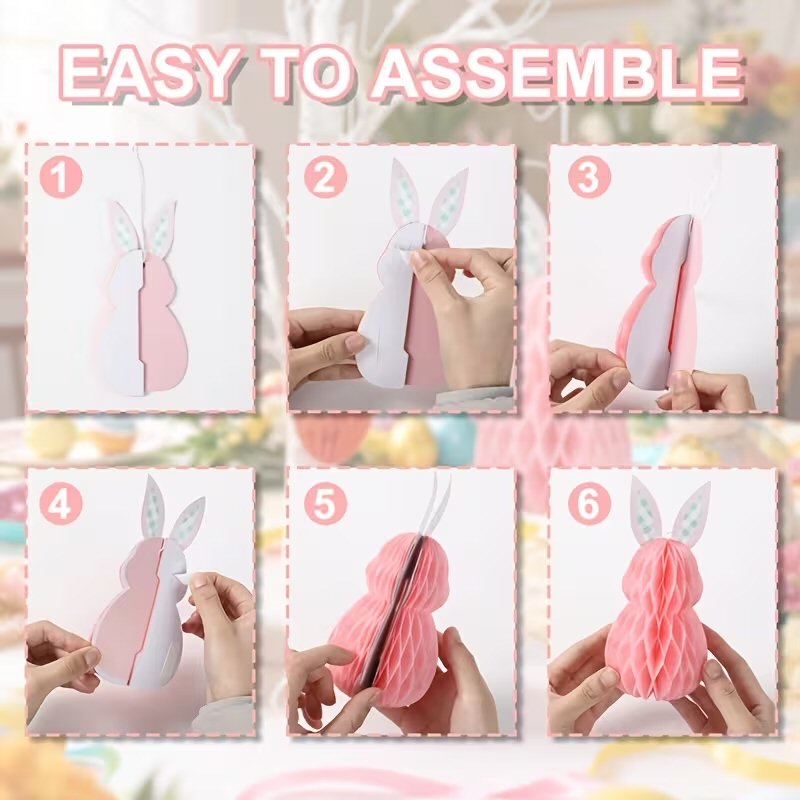 EASY TO ASSEMBLE

1

2

3

4

5

6