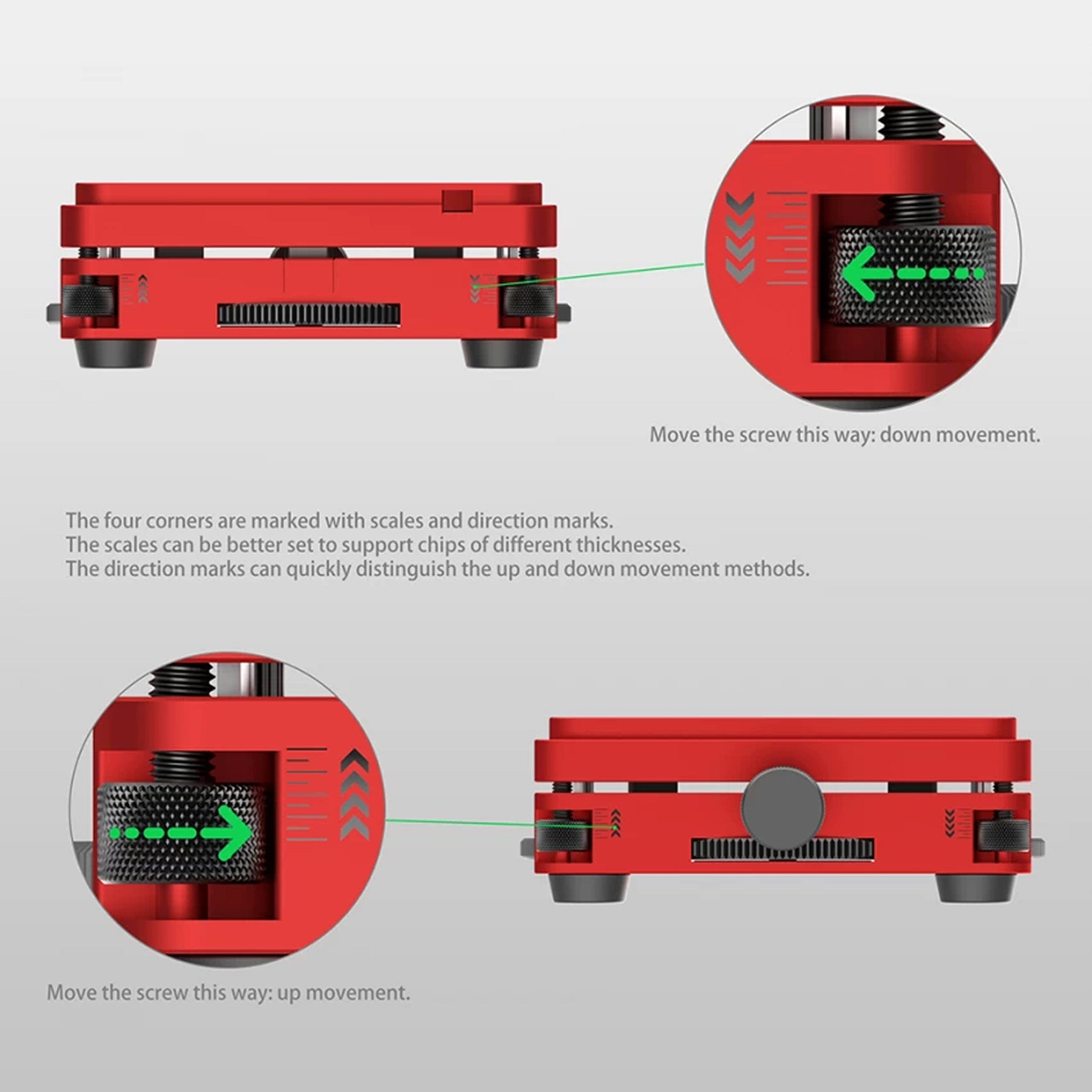 Move the screw this way: down movement.

The four corners are marked with scales and direction marks.
The scales can be better set to support chips of different thicknesses.
The direction marks can quickly distinguish the up and down movement methods.

Move the screw this way: up movement.