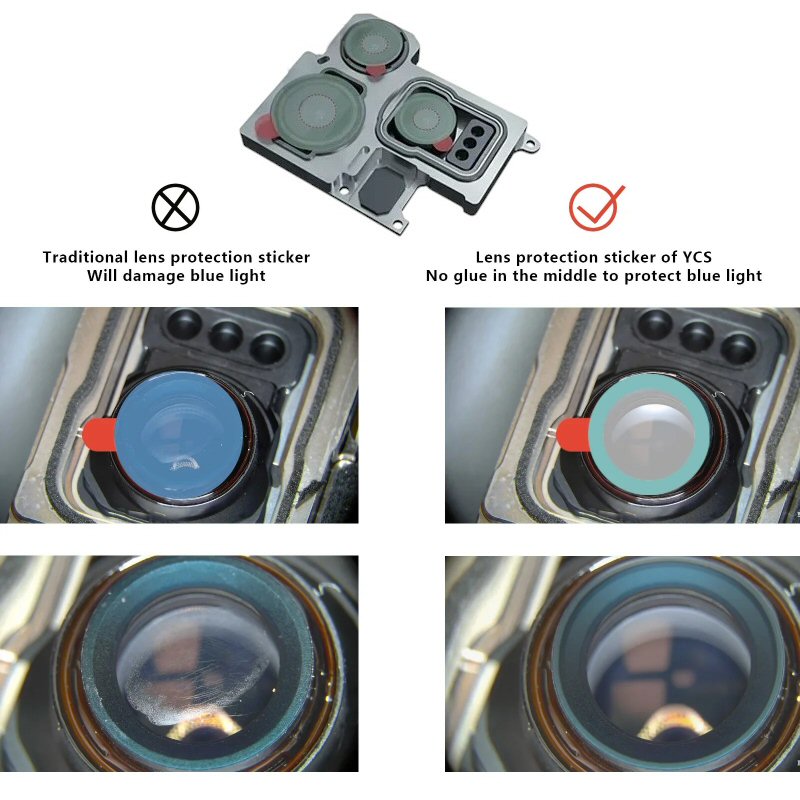 Traditional lens protection sticker
Will damage blue light

Lens protection sticker of YCS
No glue in the middle to protect blue light